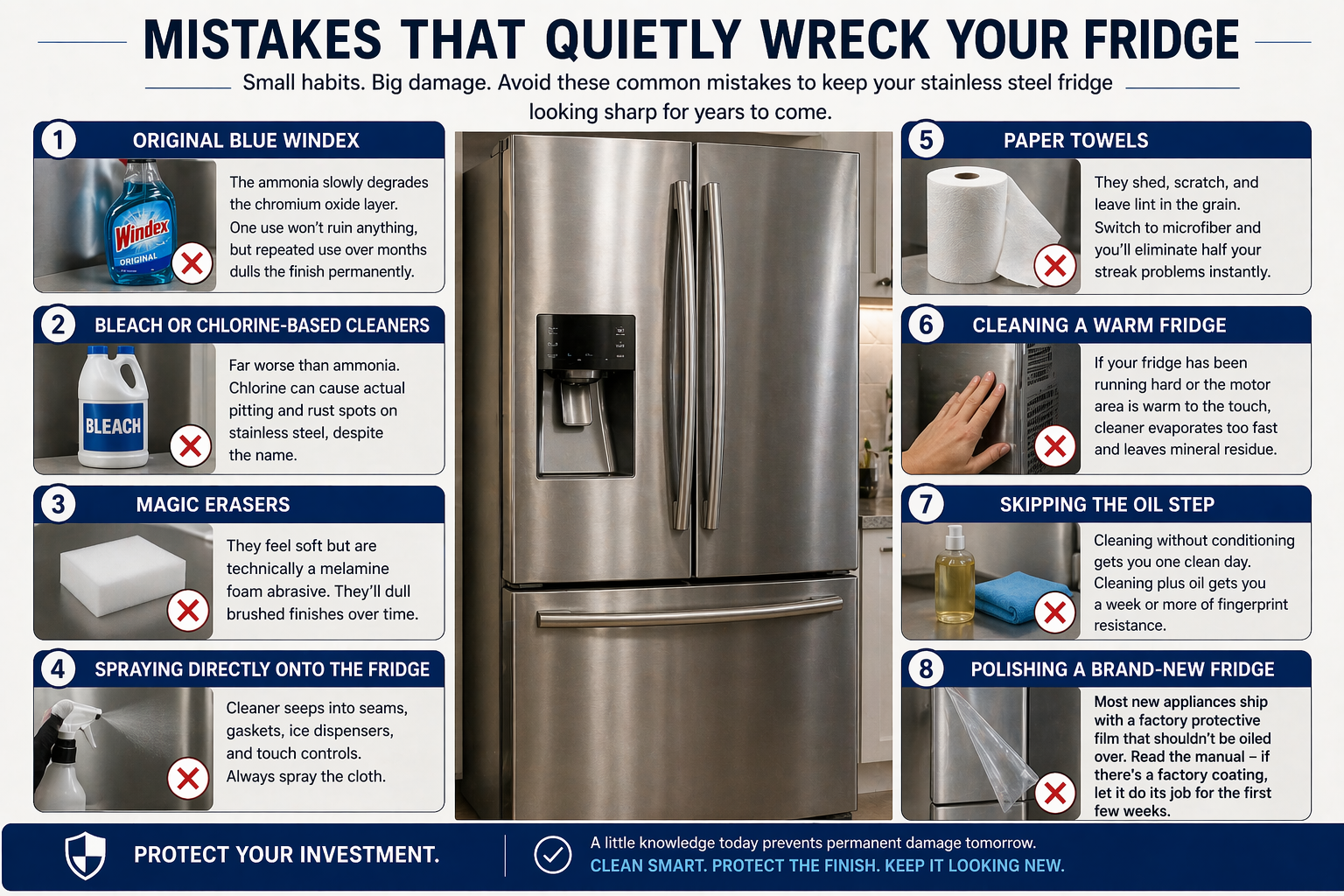 MISTAKES THAT QUIETLY WRECK YOUR FRIDGE

Small habits. Big damage. Avoid these common mistakes to keep your stainless steel fridge looking sharp for years to come.

1 ORIGINAL BLUE WINDEX

Windex ORIGINAL

The ammonia slowly degrades the chromium oxide layer. One use won't ruin anything, but repeated use over months dulls the finish permanently.

2 BLEACH OR CHLORINE-BASED CLEANERS

BLEACH

Far worse than ammonia. Chlorine can cause actual pitting and rust spots on stainless steel, despite the name.

3 MAGIC ERASERS

They feel soft but are technically a melamine foam abrasive. They'll dull brushed finishes over time.

4 SPRAYING DIRECTLY ONTO THE FRIDGE

Cleaner seeps into seams, gaskets, ice dispensers, and touch controls. Always spray the cloth.

5 PAPER TOWELS

They shed, scratch, and leave lint in the grain. Switch to microfiber and you'll eliminate half your streak problems instantly.

6 CLEANING A WARM FRIDGE

If your fridge has been running hard or the motor area is warm to the touch, cleaner evaporates too fast and leaves mineral residue.

7 SKIPPING THE OIL STEP

Cleaning without conditioning gets you one clean day. Cleaning plus oil gets you a week or more of fingerprint resistance.

8 POLISHING A BRAND-NEW FRIDGE

Most new appliances ship with a factory protective film that shouldn't be oiled over. Read the manual – if there's a factory coating, let it do its job for the first few weeks.

PROTECT YOUR INVESTMENT.

A little knowledge today prevents permanent damage tomorrow.
CLEAN SMART. PROTECT THE FINISH. KEEP IT LOOKING NEW.